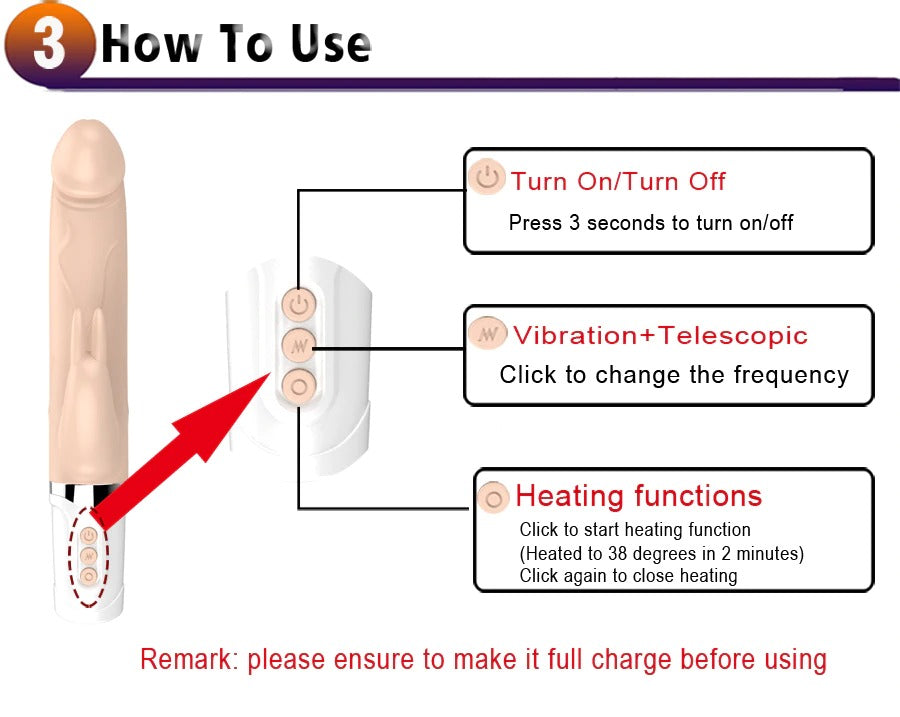 3 How To Use

Turn On/Turn Off
Press 3 seconds to turn on/off

Vibration+Telescopic
Click to change the frequency

Heating functions
Click to start heating function
(Heated to 38 degrees in 2 minutes)
Click again to close heating

Remark: please ensure to make it full charge before using